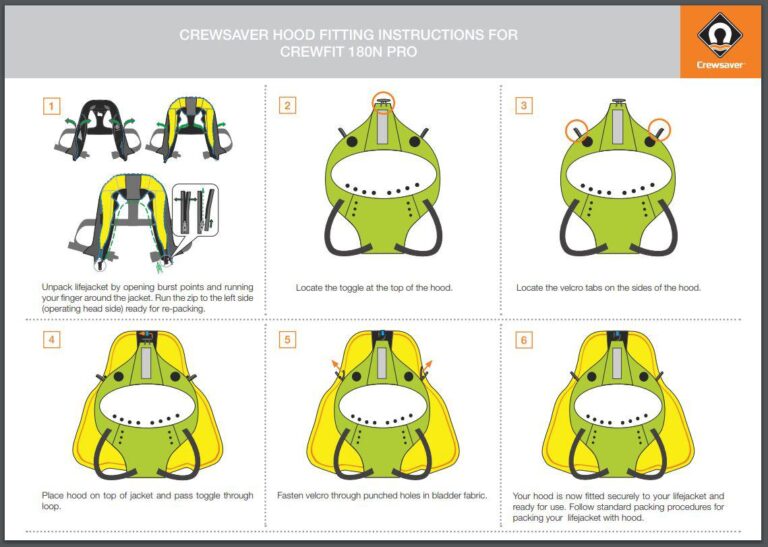 CREWSAVER HOOD FITTING INSTRUCTIONS FOR CREWFIT 180N PRO

Crewsaver

1

Unpack lifejacket by opening burst points and running your finger around the jacket. Run the zip to the left side (operating head side) ready for re-packing.

2

Locate the toggle at the top of the hood.

3

Locate the velcro tabs on the sides of the hood.

4

Place hood on top of jacket and pass toggle through loop.

5

Fasten velcro through punched holes in bladder fabric.

6

Your hood is now fitted securely to your lifejacket and ready for use. Follow standard packing procedures for packing your lifejacket with hood.