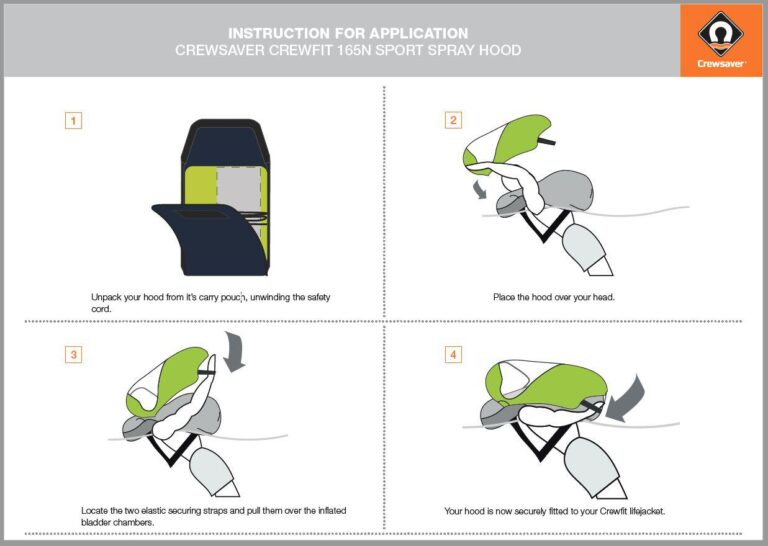 INSTRUCTION FOR APPLICATION
CREWSAVER CREWFIT 165N SPORT SPRAY HOOD

Crewsaver

1

Unpack your hood from it's carry pouch, unwinding the safety cord.

2

Place the hood over your head.

3

Locate the two elastic securing straps and pull them over the inflated bladder chambers.

4

Your hood is now securely fitted to your Crewfit lifejacket.